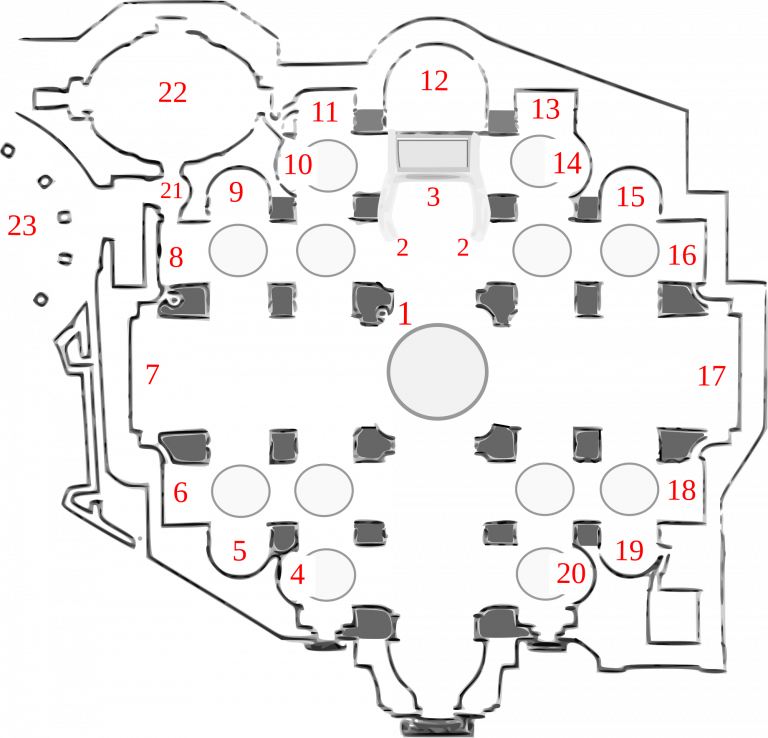 22
12
11
13
10
14
21
9
3
15
23
8
2
2
16
1
7
17
6
18
5
19
4
20